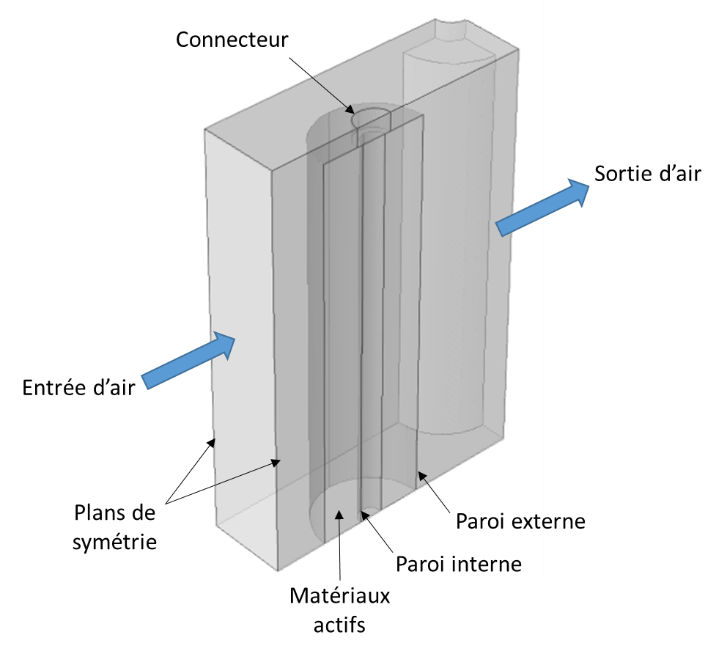 Connecteur

Sortie d'air

Entrée d'air

Plans de symétrie

Paroi externe

Paroi interne

Matériaux actifs