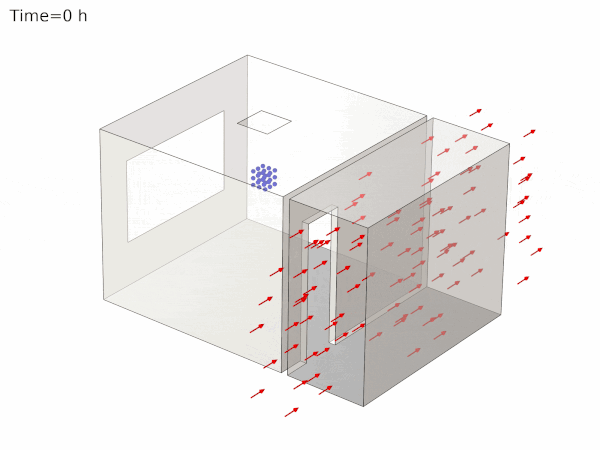 Time=0 h